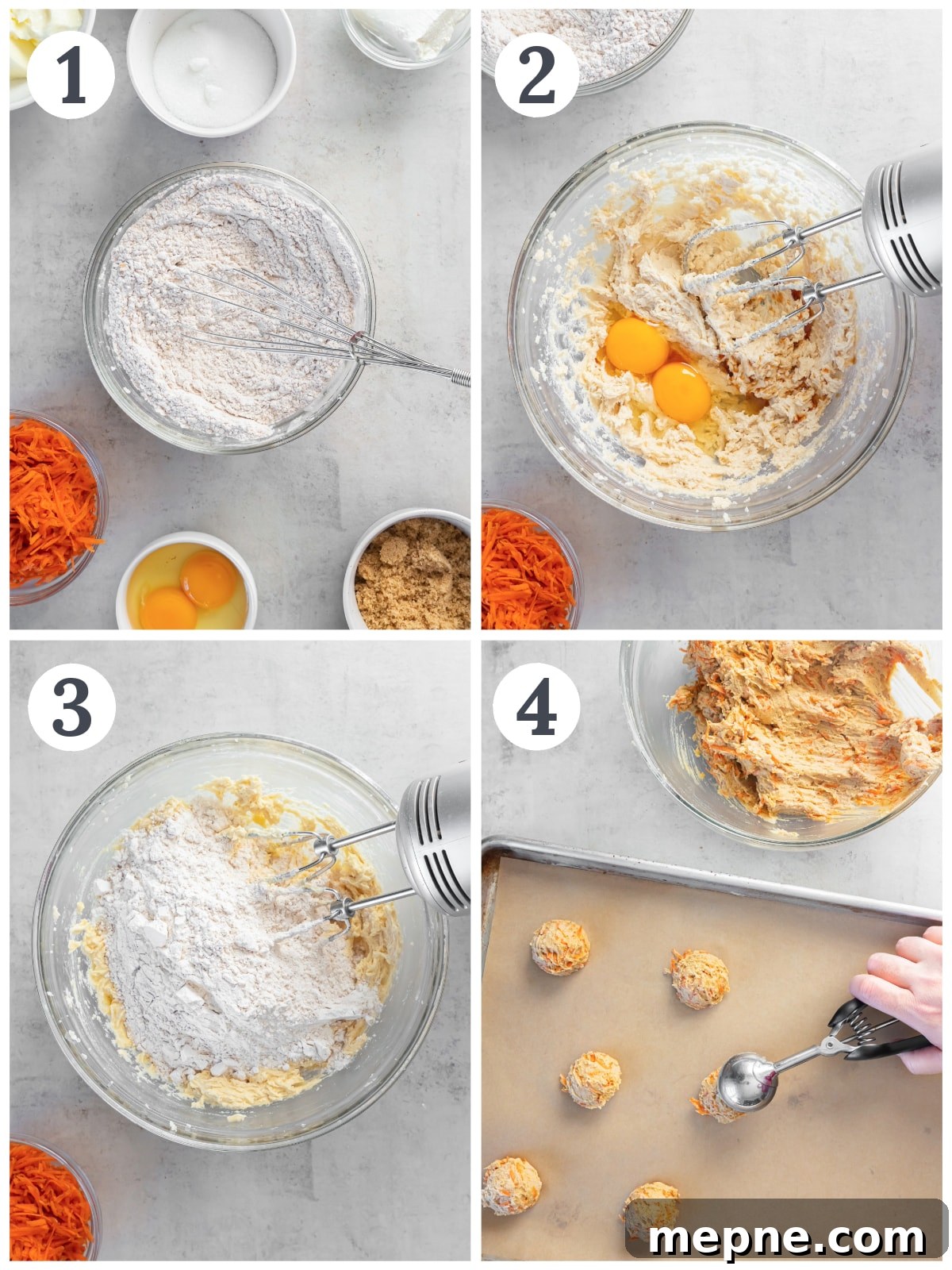 1

2

3

4

mepne.com