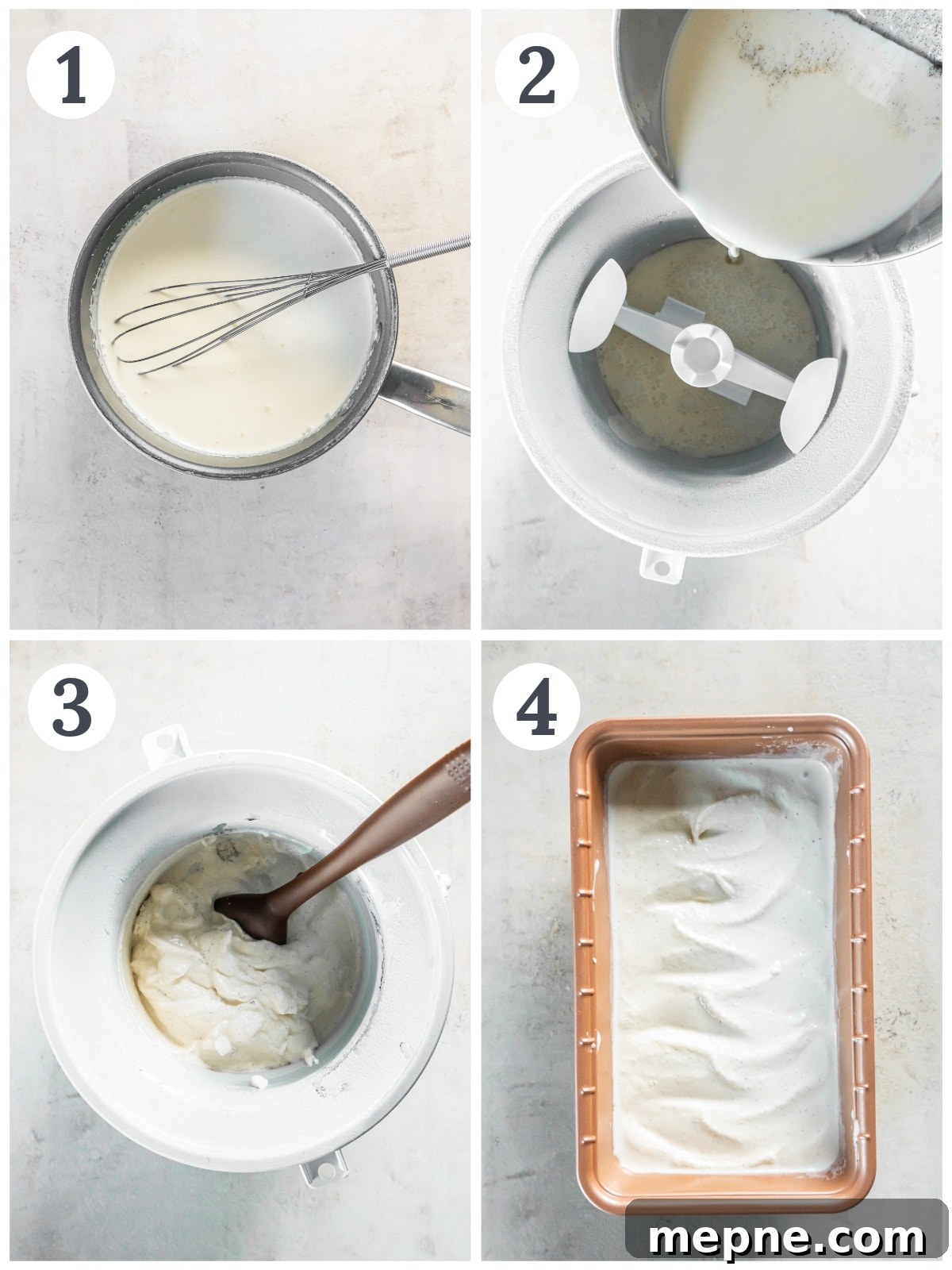 1

2

3

4

mepne.com