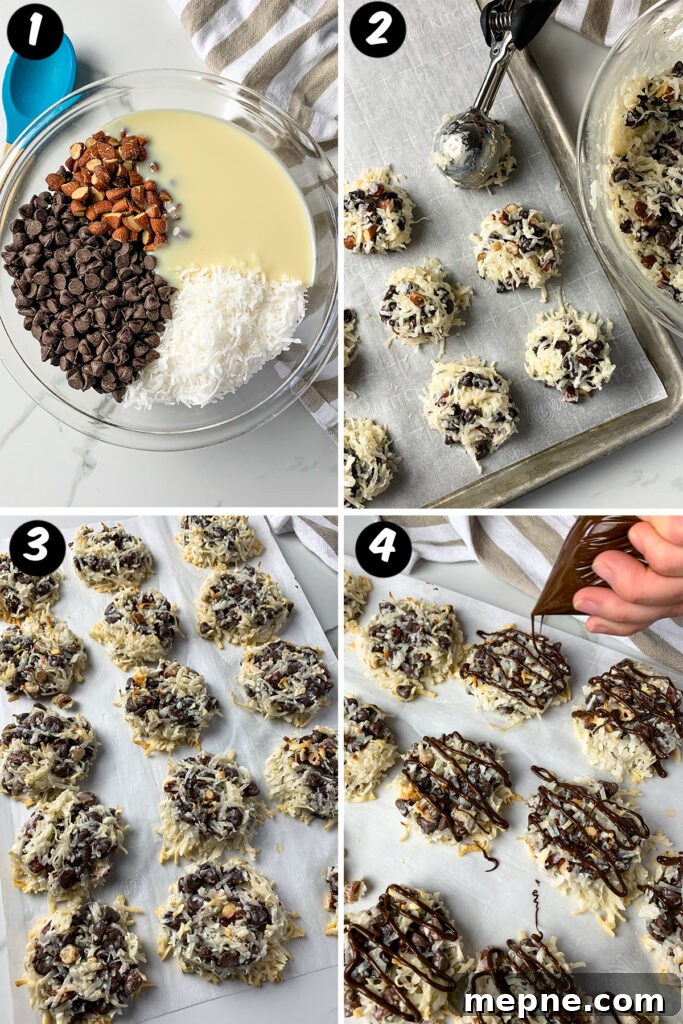 1
2
3
4
mepne.com